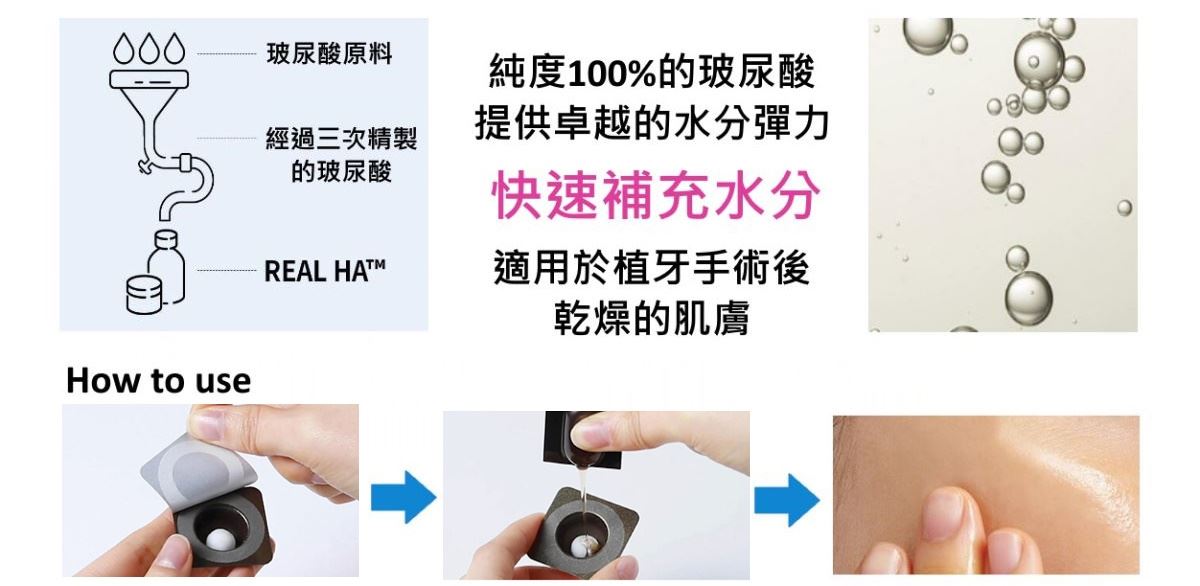 玻尿酸原料

經過三次精製的玻尿酸

REAL HA™

純度100%的玻尿酸
提供卓越的水分彈力

快速補充水分

適用於植牙手術後
乾燥的肌膚

How to use