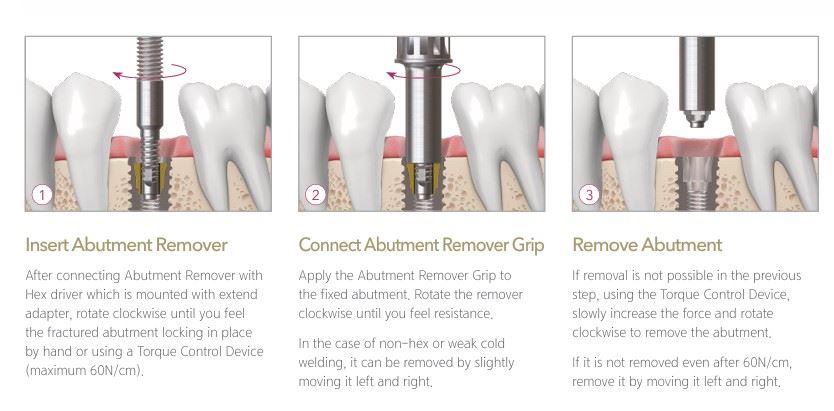 1

Insert Abutment Remover

After connecting Abutment Remover with Hex driver which is mounted with extend adapter, rotate clockwise until you feel the fractured abutment locking in place by hand or using a Torque Control Device (maximum 60N/cm).

2

Connect Abutment Remover Grip

Apply the Abutment Remover Grip to the fixed abutment. Rotate the remover clockwise until you feel resistance.

In the case of non-hex or weak cold welding, it can be removed by slightly moving it left and right.

3

Remove Abutment

If removal is not possible in the previous step, using the Torque Control Device, slowly increase the force and rotate clockwise to remove the abutment.

If it is not removed even after 60N/cm, remove it by moving it left and right.